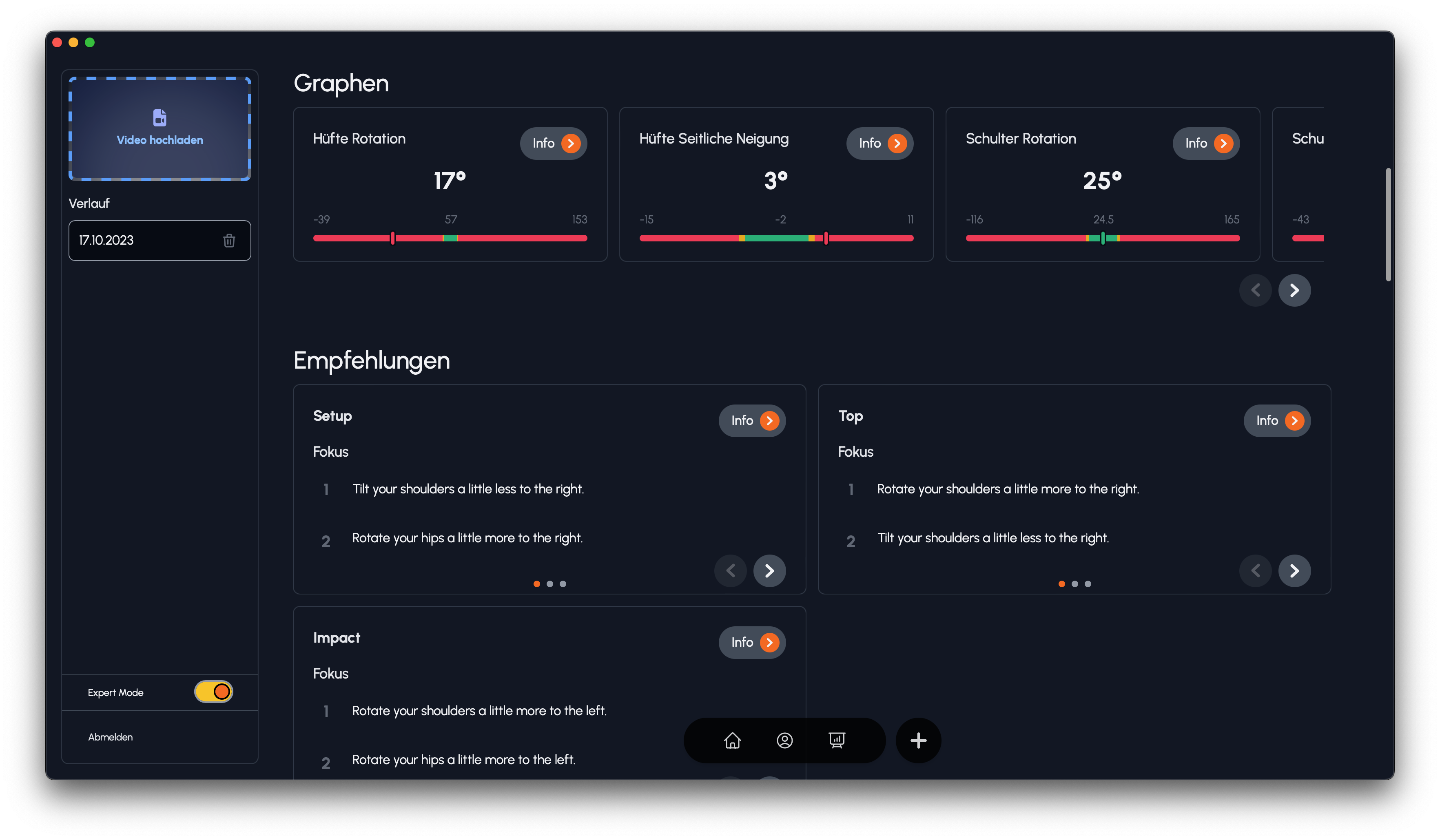 Video hochladen

Verlauf

17.10.2023

Expert Mode

Abmelden

Graphen

Hüfte Rotation
Info
17°
-39 57 153

Hüfte Seitliche Neigung
Info
3°
-15 -2 11

Schulter Rotation
Info
25°
-116 24.5 165

Schu
-43

Empfehlungen

Setup
Info
Fokus
1 Tilt your shoulders a little less to the right.
2 Rotate your hips a little more to the right.

Top
Info
Fokus
1 Rotate your shoulders a little more to the right.
2 Tilt your shoulders a little less to the right.

Impact
Info
Fokus
1 Rotate your shoulders a little more to the left.
2 Rotate your hips a little more to the left.